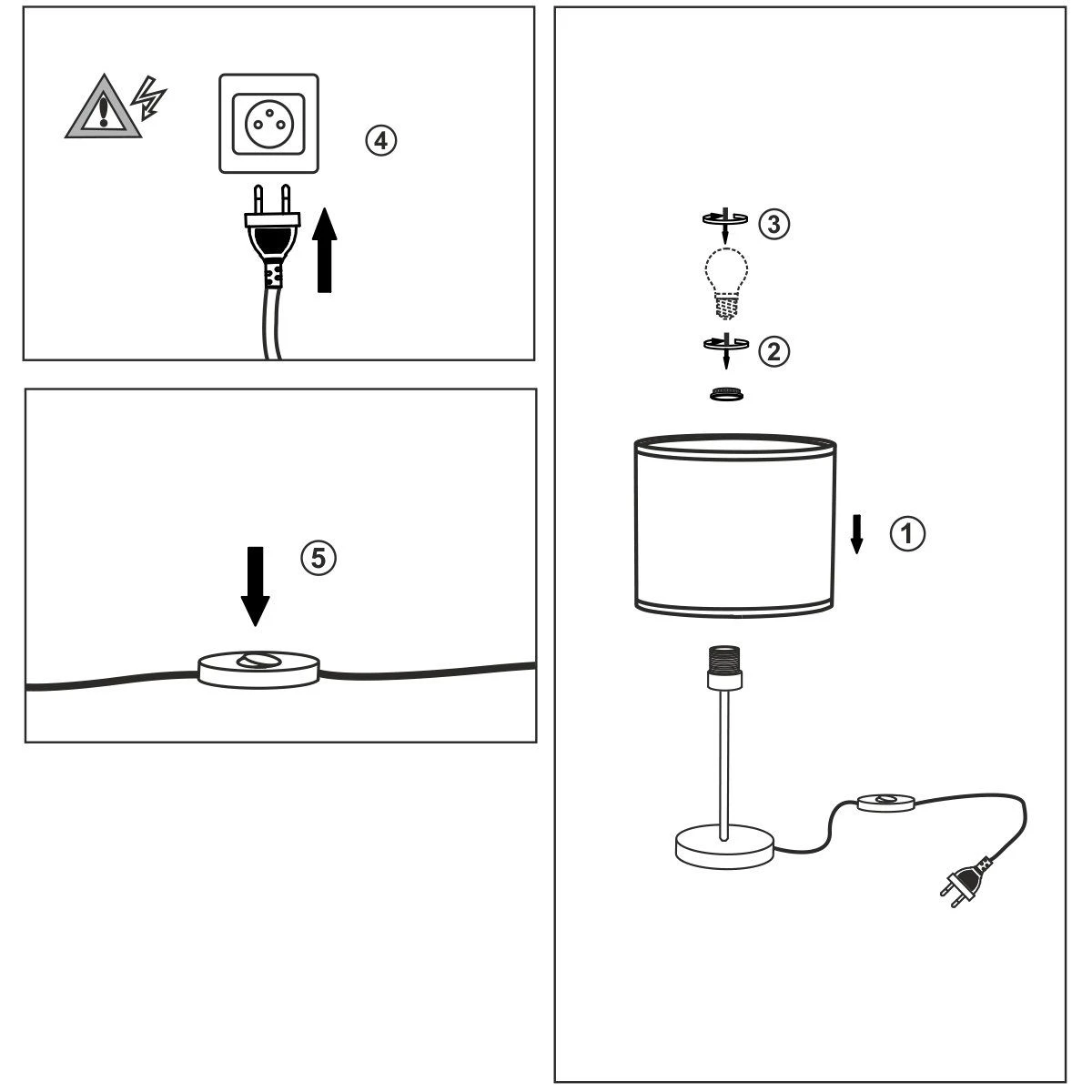 ④

⑤

③

②

①