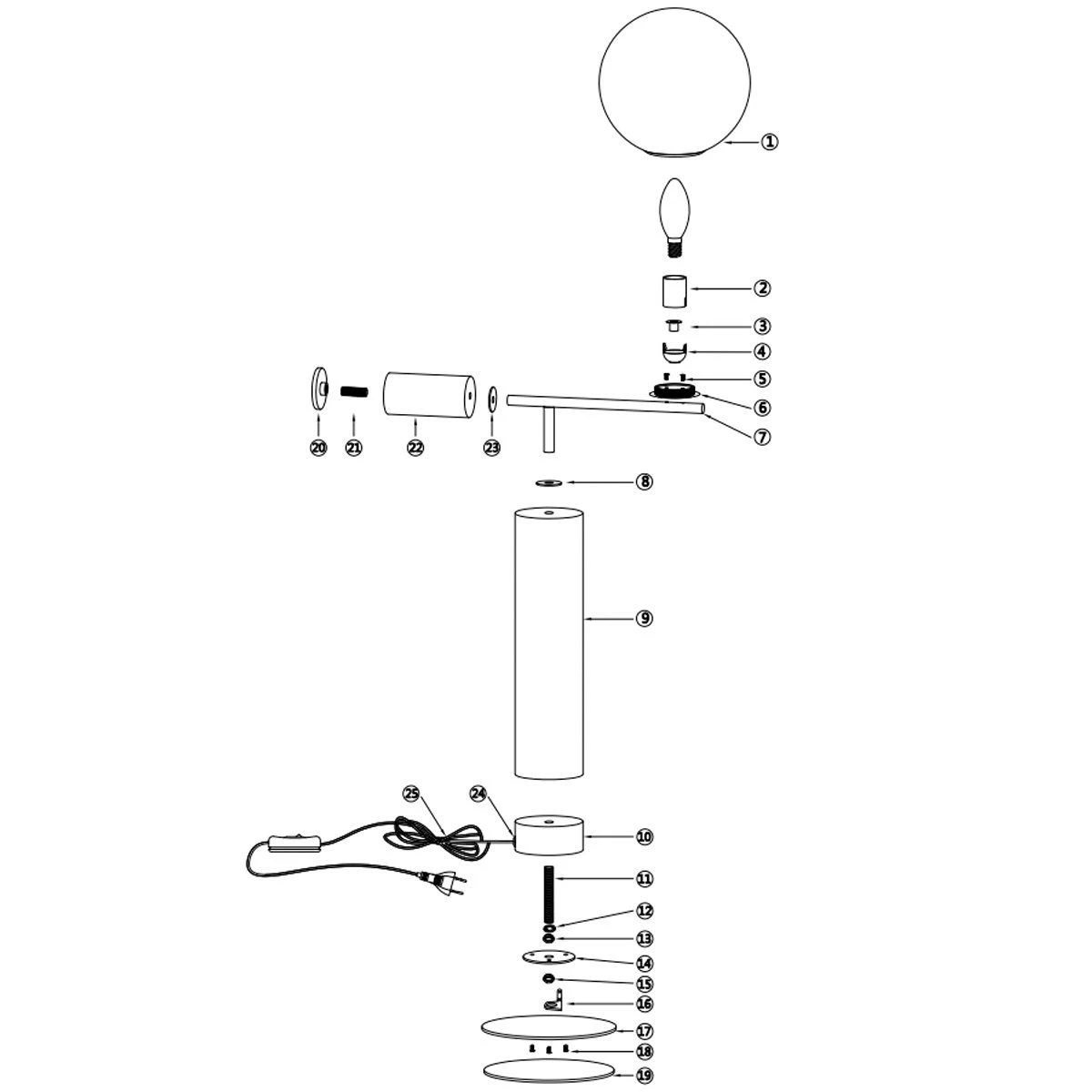 ①
②
③
④
⑤
⑥
⑦
⑳
㉑
㉒
㉓
⑧
⑨
㉕
㉔
⑩
⑪
⑫
⑬
⑭
⑮
⑯
⑰
⑱
⑲