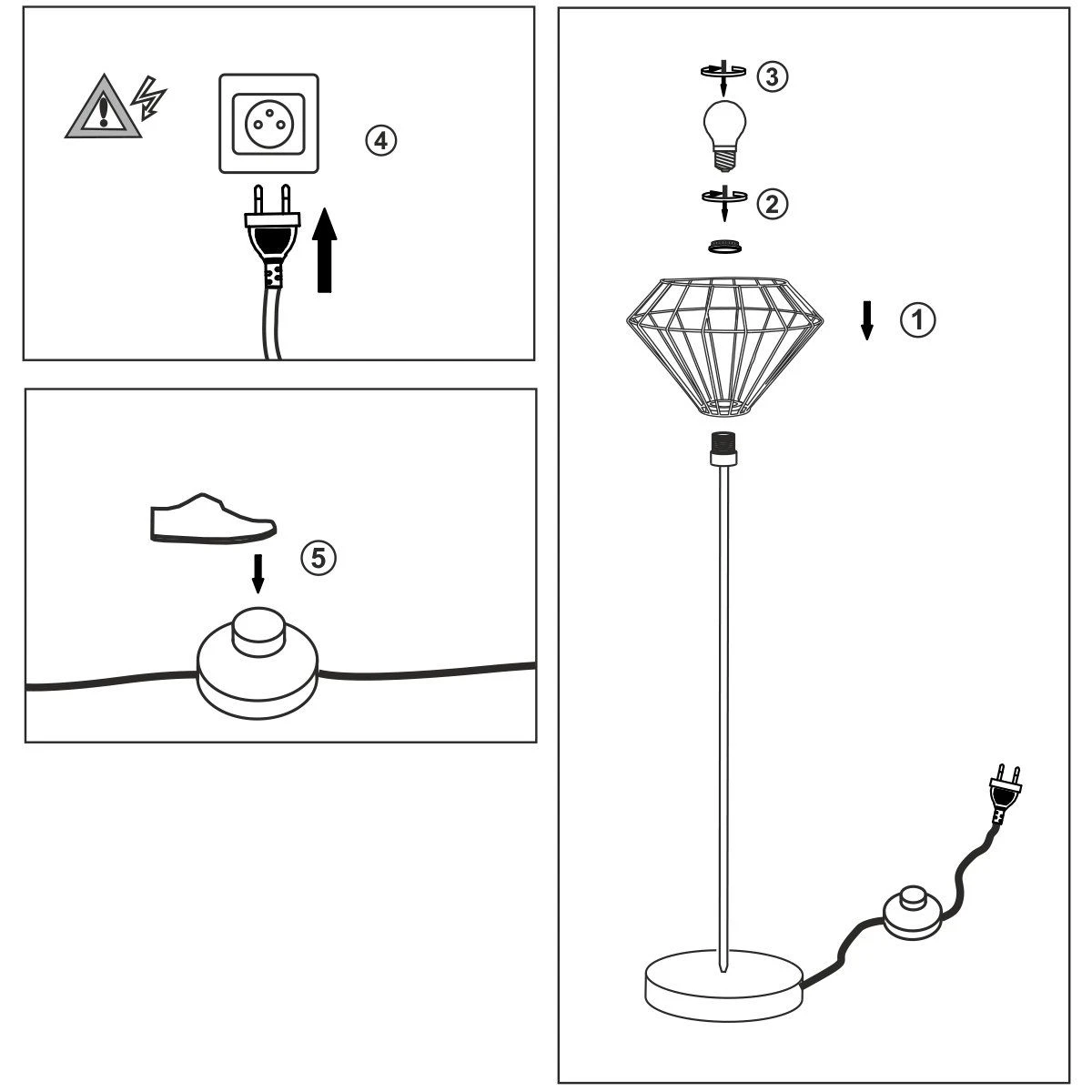 ④

⑤

③

②

①